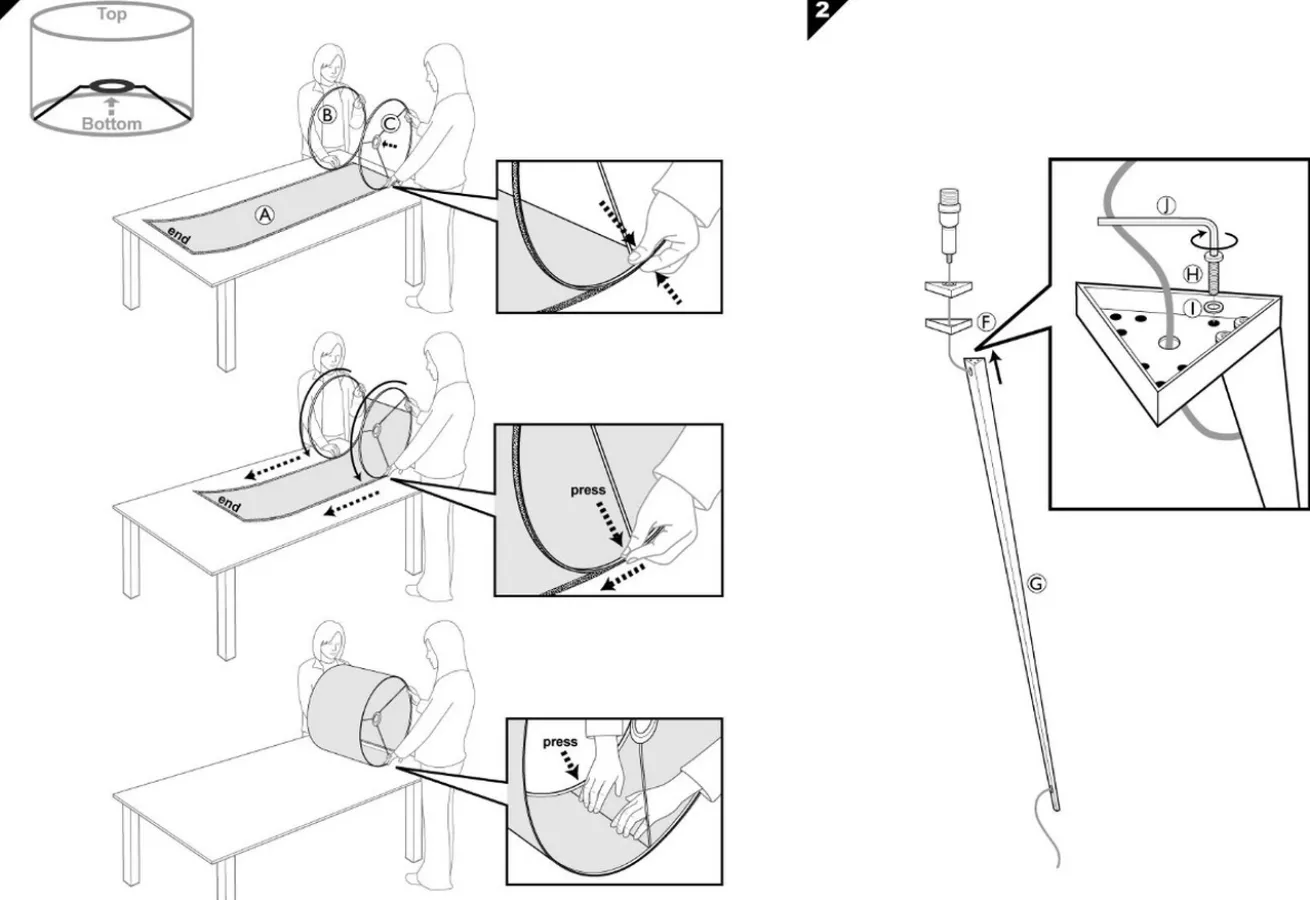 Top
Bottom
B
C
A
end
end
press
press
2
J
H
I
F
G